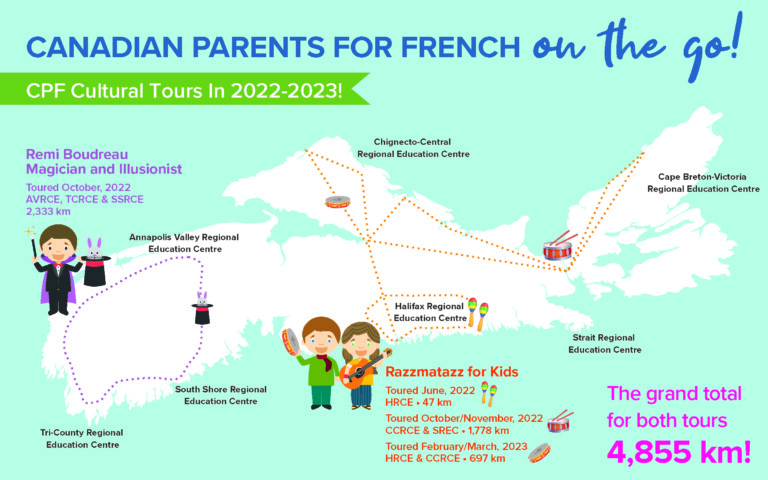 CANADIAN PARENTS FOR FRENCH on the go!

CPF Cultural Tours In 2022-2023!

Remi Boudreau
Magician and Illusionist
Toured October, 2022
AVRCE, TCRCE & SSRCE
2,333 km

Chignecto-Central Regional Education Centre

Cape Breton-Victoria Regional Education Centre

Annapolis Valley Regional Education Centre

Halifax Regional Education Centre

Strait Regional Education Centre

South Shore Regional Education Centre

Tri-County Regional Education Centre

Razzmatazz for Kids
Toured June, 2022
HRCE • 47 km
Toured October/November, 2022
CCRCE & SREC • 1,778 km
Toured February/March, 2023
HRCE & CCRCE • 697 km

The grand total for both tours
4,855 km!